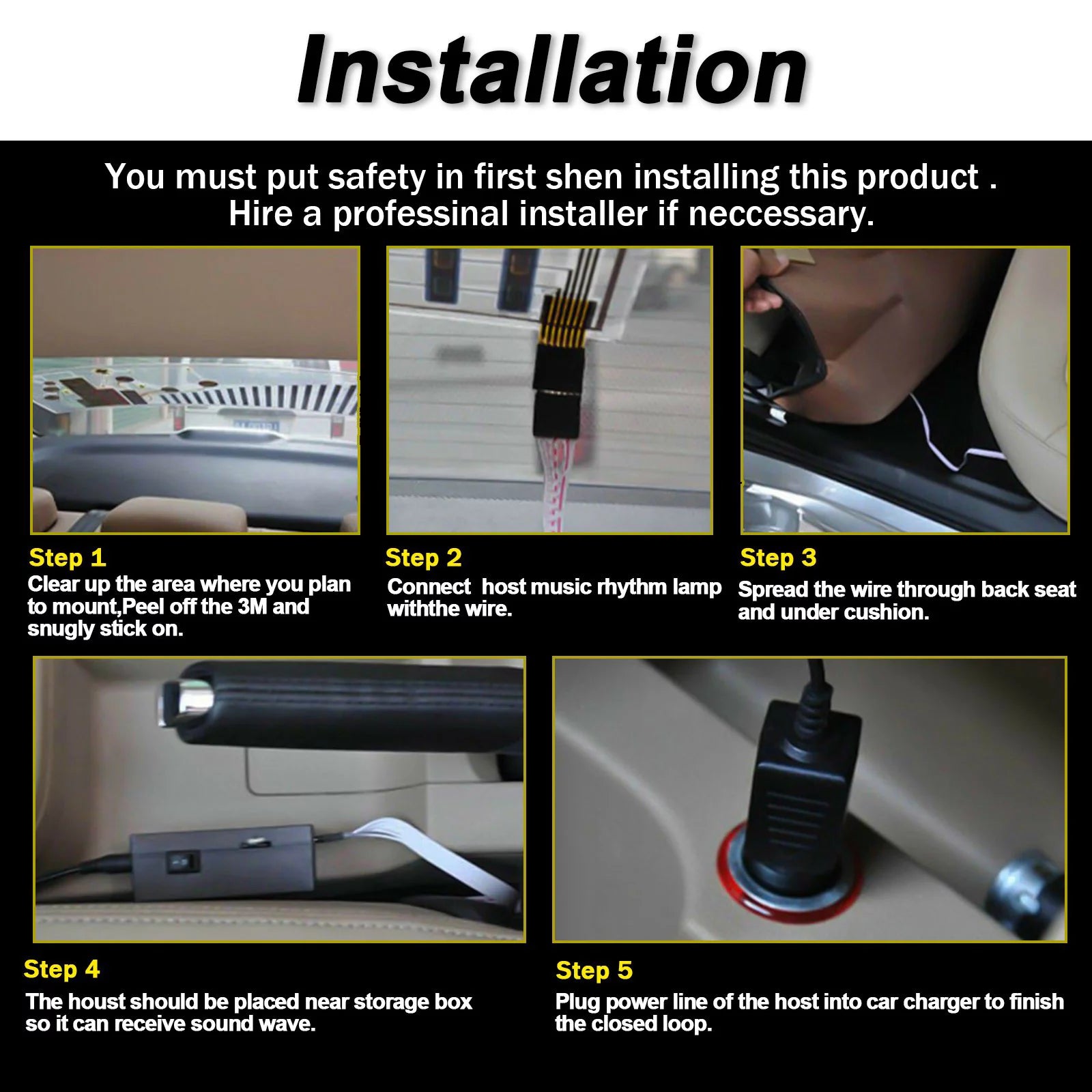 Installation

You must put safety in first shen installing this product . Hire a professinal installer if neccessary.

Step 1
Clear up the area where you plan to mount,Peel off the 3M and snugly stick on.

Step 2
Connect host music rhythm lamp withthe wire.

Step 3
Spread the wire through back seat and under cushion.

Step 4
The houst should be placed near storage box so it can receive sound wave.

Step 5
Plug power line of the host into car charger to finish the closed loop.