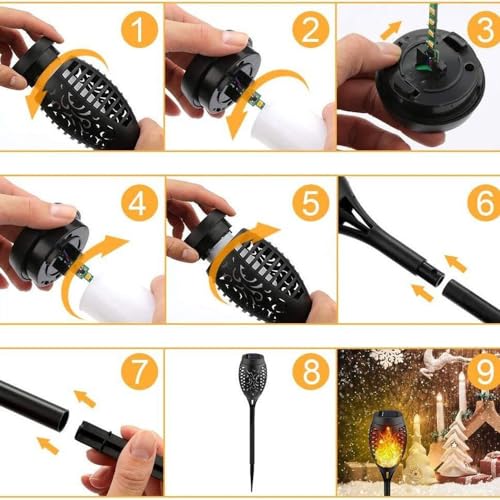 1
2
3
4
5
6
7
8
9