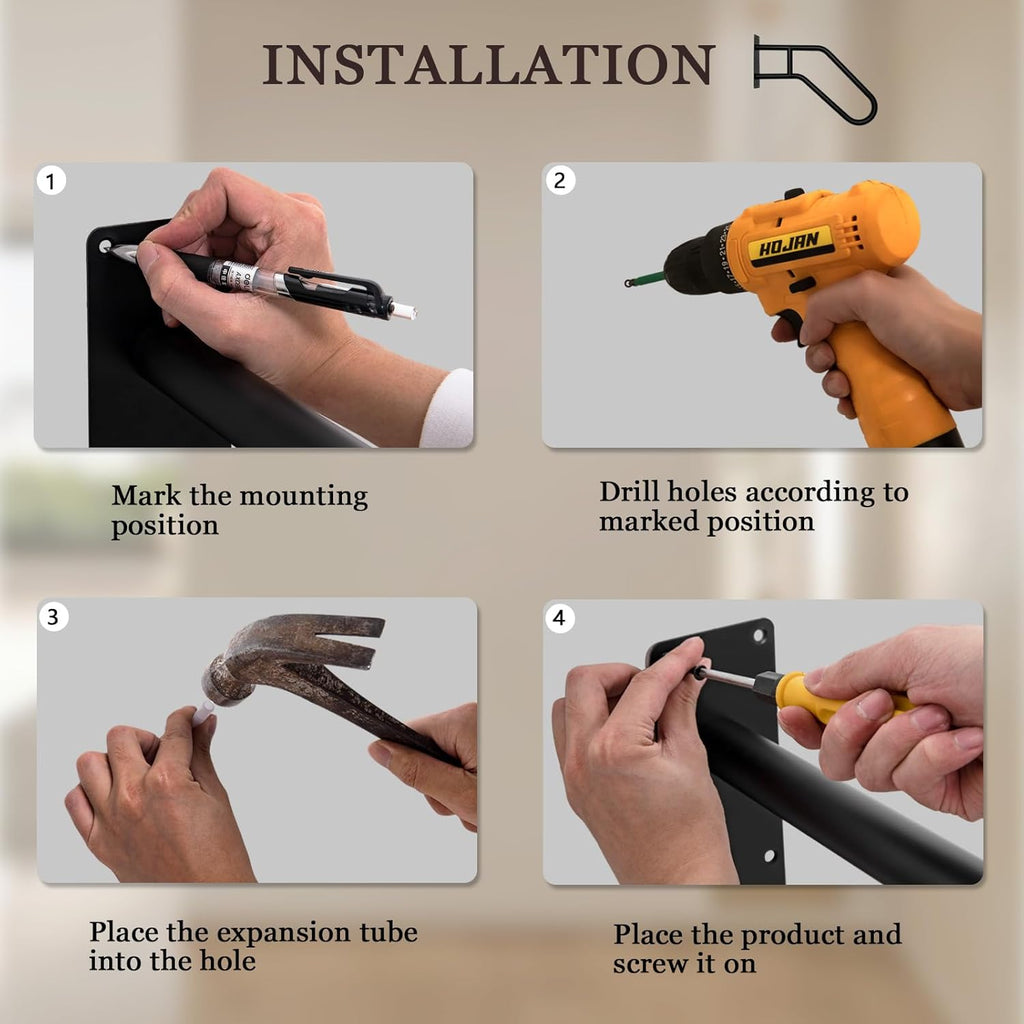 INSTALLATION

1

Mark the mounting position

2

HOJAN

Drill holes according to marked position

3

Place the expansion tube into the hole

4

Place the product and screw it on