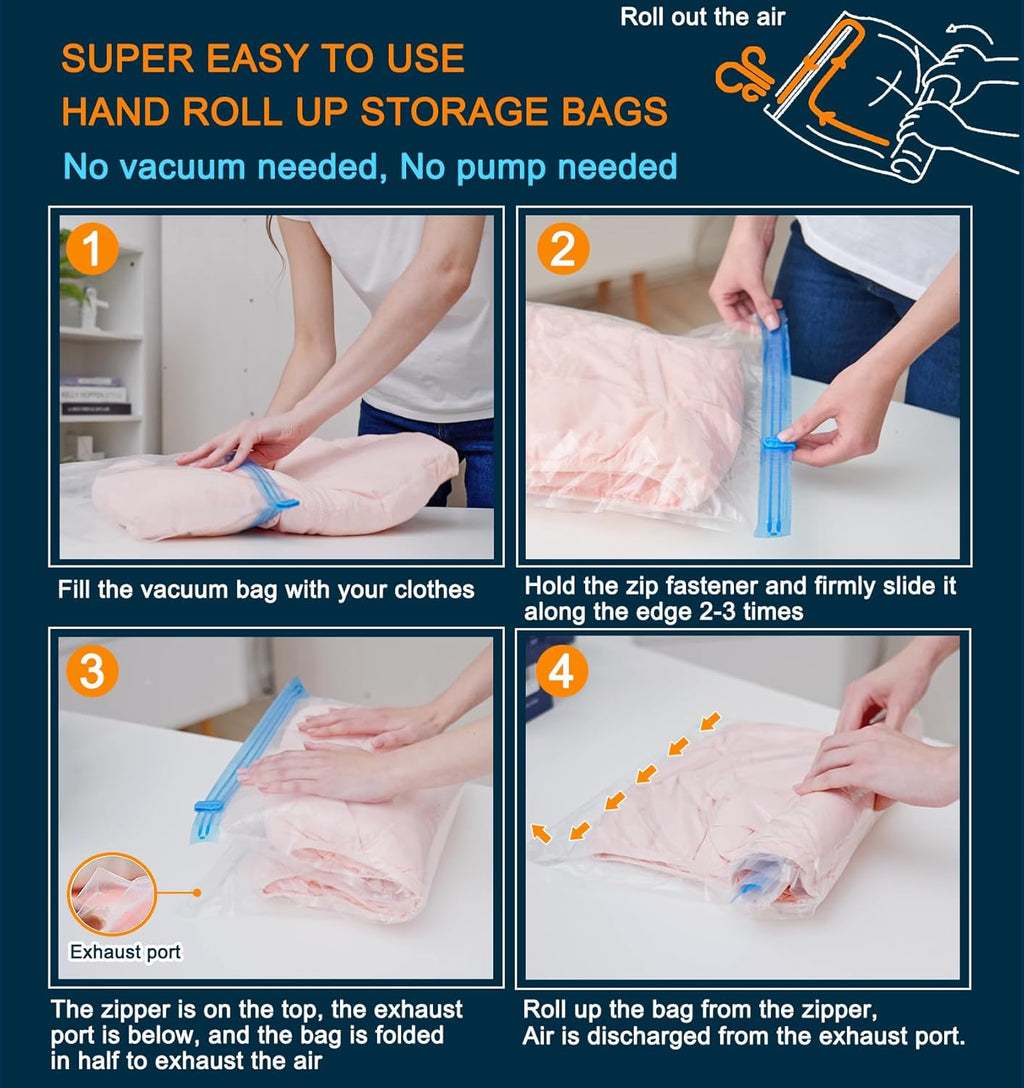 SUPER EASY TO USE
HAND ROLL UP STORAGE BAGS
No vacuum needed, No pump needed

Roll out the air

1
Fill the vacuum bag with your clothes

2
Hold the zip fastener and firmly slide it along the edge 2-3 times

3
Exhaust port
The zipper is on the top, the exhaust port is below, and the bag is folded in half to exhaust the air

4
Roll up the bag from the zipper,
Air is discharged from the exhaust port.