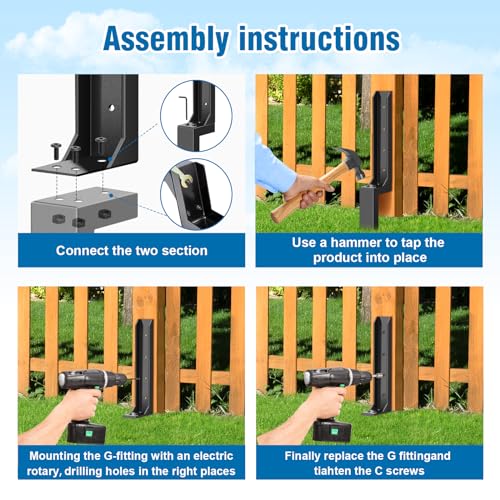 Assembly instructions

Connect the two section

Use a hammer to tap the product into place

Mounting the G-fitting with an electric rotary, drilling holes in the right places

Finally replace the G fittingand tiahten the C screws