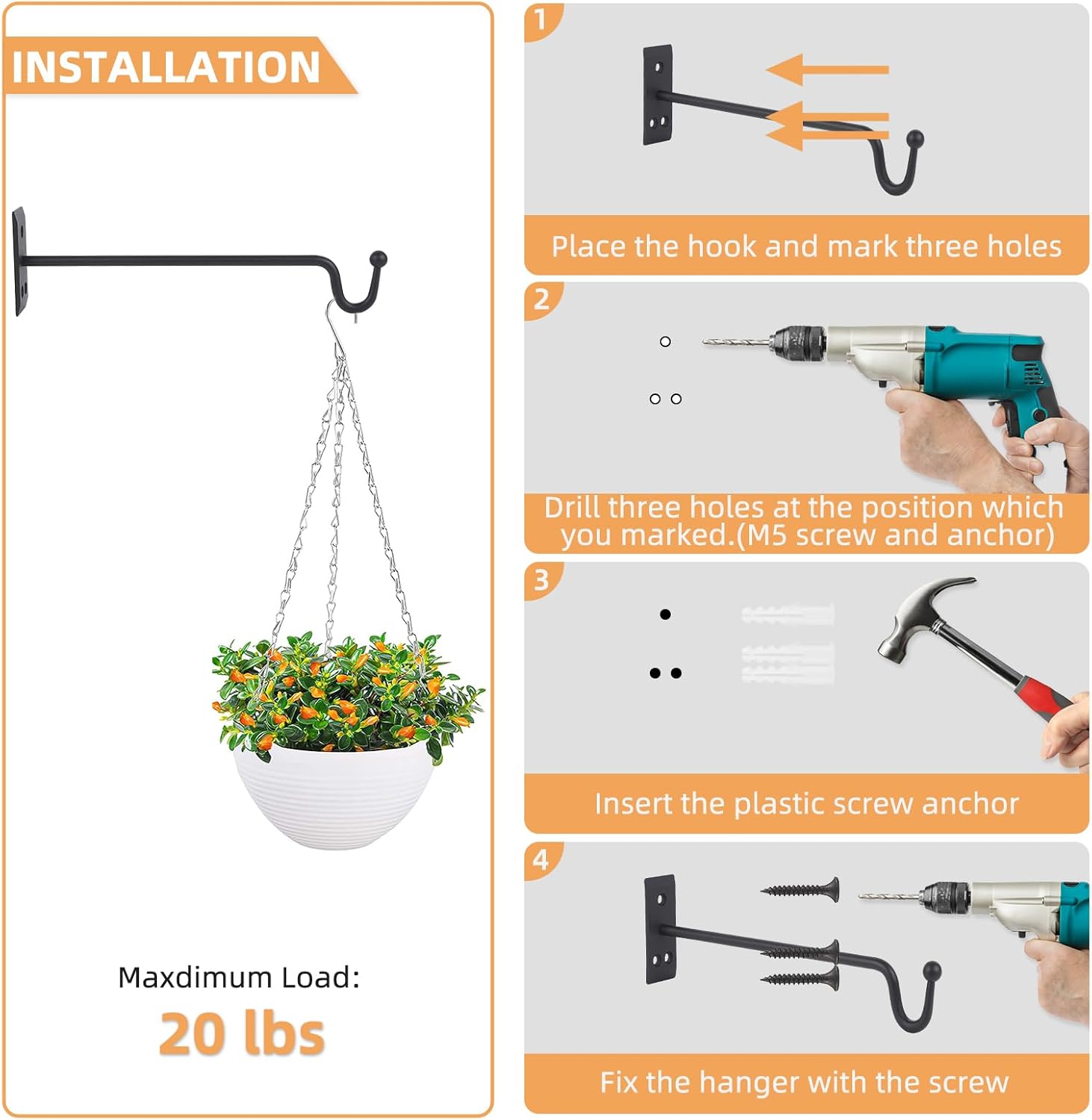 INSTALLATION

Maxdimum Load:

20 lbs

1

Place the hook and mark three holes

2

Drill three holes at the position which you marked.(M5 screw and anchor)

3

Insert the plastic screw anchor

4

Fix the hanger with the screw