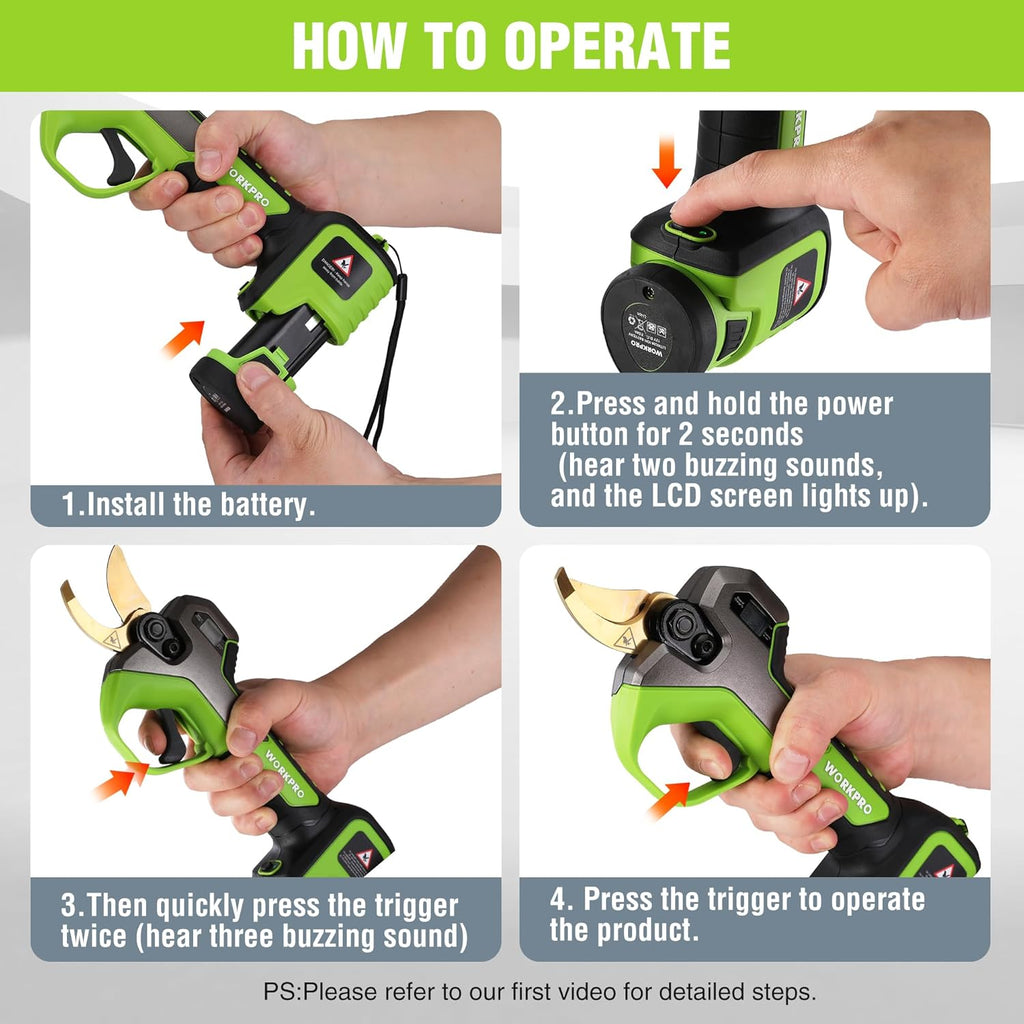 HOW TO OPERATE

WORKPRO

1.Install the battery.

WORKPRO

2.Press and hold the power button for 2 seconds (hear two buzzing sounds, and the LCD screen lights up).

WORKPRO

3.Then quickly press the trigger twice (hear three buzzing sound)

WORKPRO

4. Press the trigger to operate the product.

PS:Please refer to our first video for detailed steps.