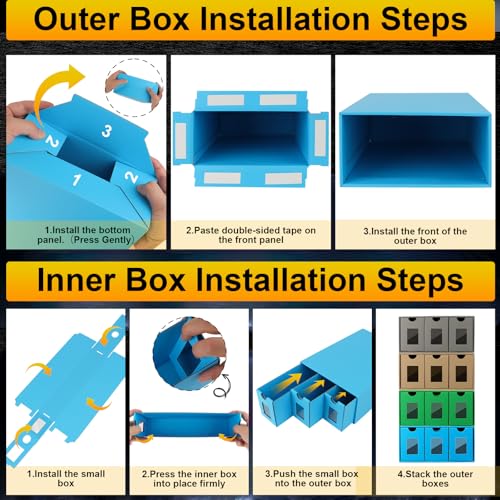 Outer Box Installation Steps

3

2

1

2

1.Install the bottom panel.（Press Gently)

2.Paste double-sided tape on the front panel

3.Install the front of the outer box

Inner Box Installation Steps

1.Install the small box

2.Press the inner box into place firmly

3.Push the small box nto the outer box

4.Stack the outer boxes