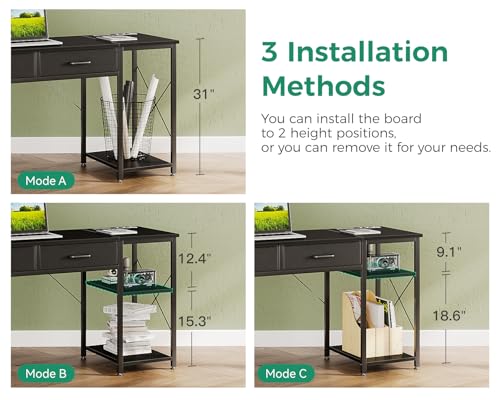 31"

Mode A

3 Installation Methods

You can install the board to 2 height positions, or you can remove it for your needs.

12.4"

15.3"

Mode B

9.1"

18.6"

Mode C